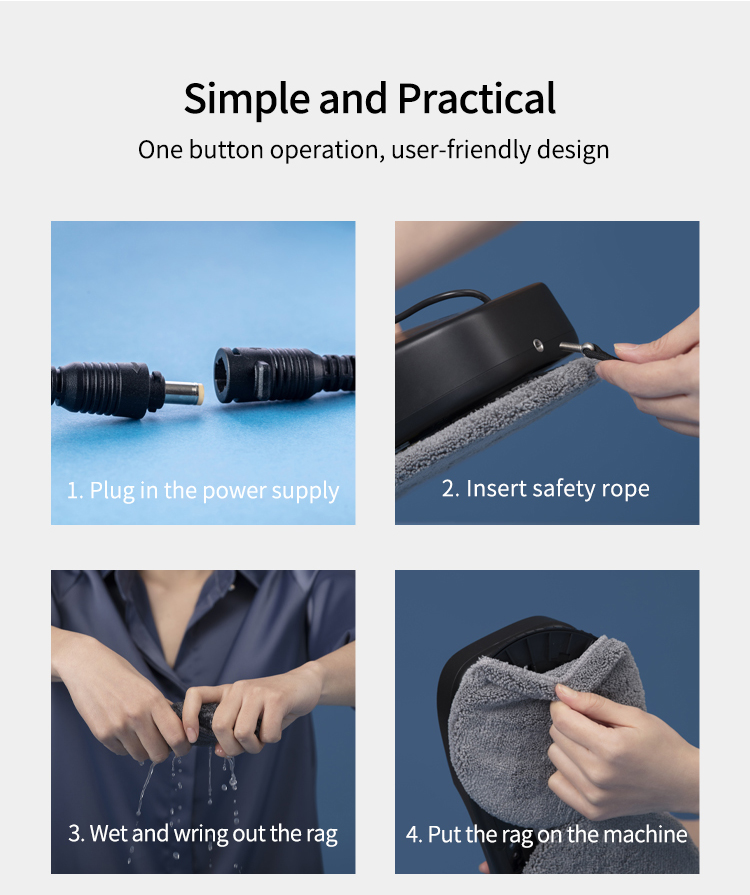 Simple and Practical

One button operation, user-friendly design

1. Plug in the power supply

2. Insert safety rope

3. Wet and wring out the rag

4. Put the rag on the machine