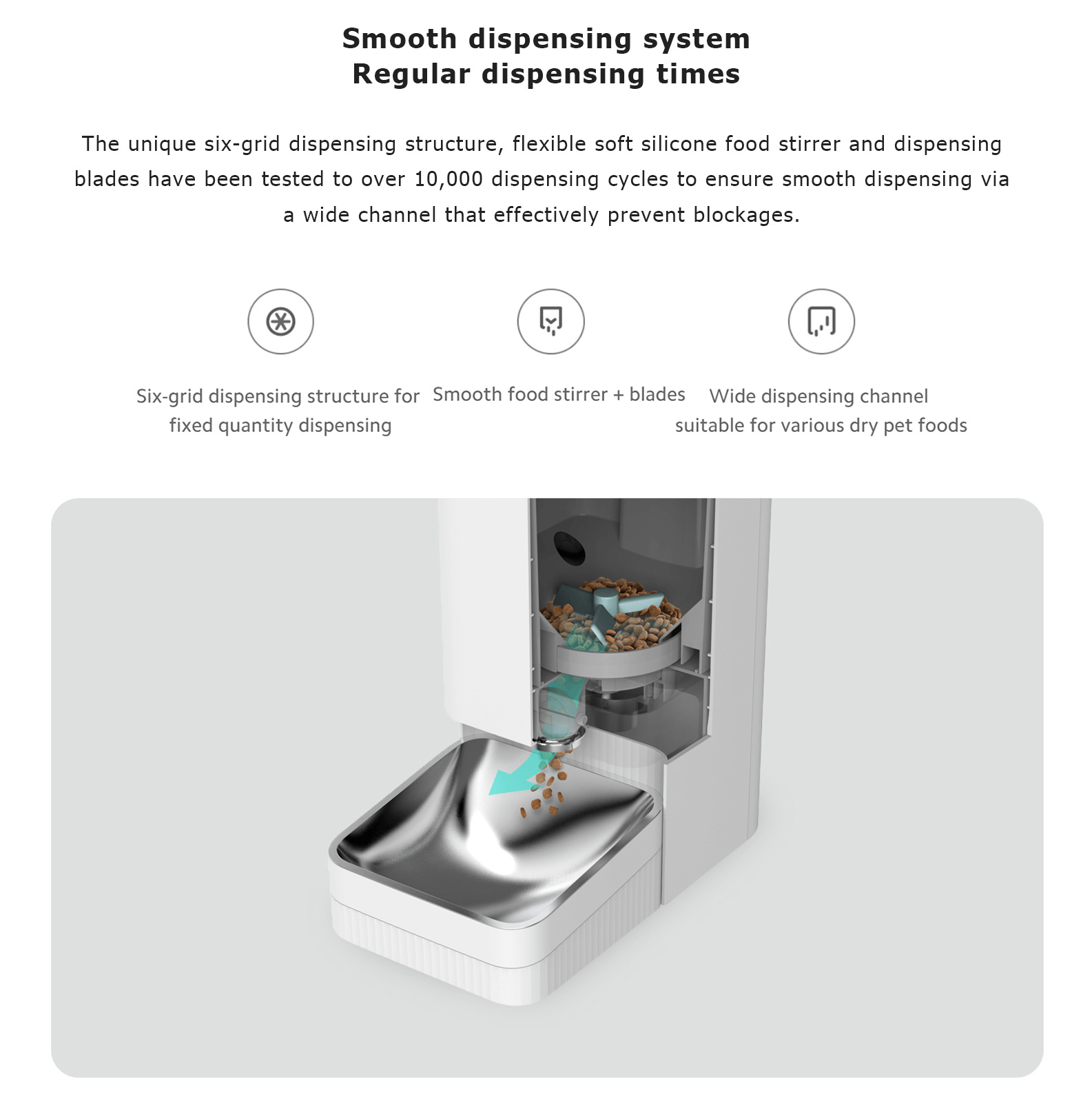 Smooth dispensing system
Regular dispensing times

The unique six-grid dispensing structure, flexible soft silicone food stirrer and dispensing blades have been tested to over 10,000 dispensing cycles to ensure smooth dispensing via a wide channel that effectively prevent blockages.

Six-grid dispensing structure for fixed quantity dispensing

Smooth food stirrer + blades

Wide dispensing channel suitable for various dry pet foods