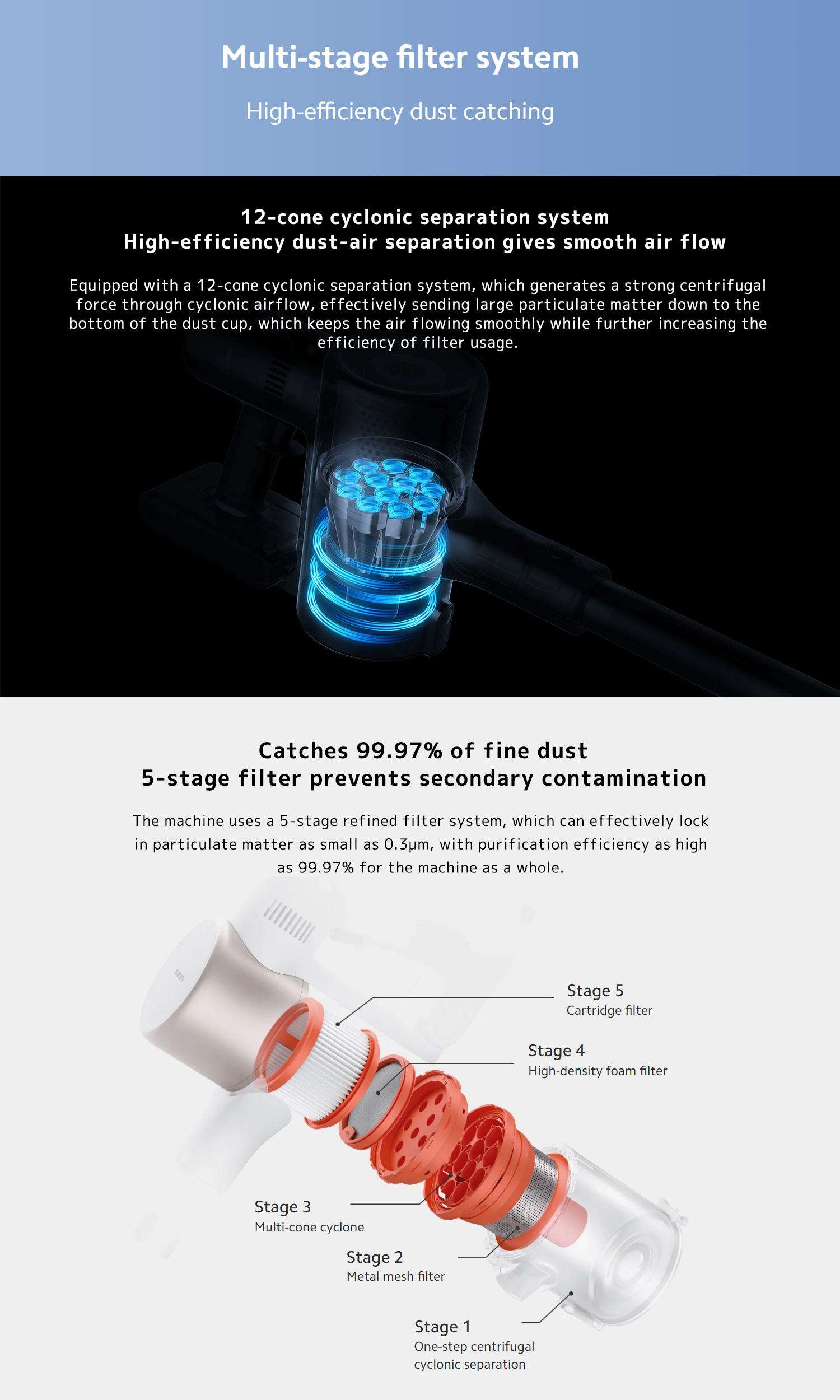 Multi-stage filter system

High-efficiency dust catching

12-cone cyclonic separation system
High-efficiency dust-air separation gives smooth air flow

Equipped with a 12-cone cyclonic separation system, which generates a strong centrifugal force through cyclonic airflow, effectively sending large particulate matter down to the bottom of the dust cup, which keeps the air flowing smoothly while further increasing the efficiency of filter usage.

Catches 99.97% of fine dust
5-stage filter prevents secondary contamination

The machine uses a 5-stage refined filter system, which can effectively lock in particulate matter as small as 0.3μm, with purification efficiency as high as 99.97% for the machine as a whole.

Stage 5
Cartridge filter

Stage 4
High-density foam filter

Stage 3
Multi-cone cyclone

Stage 2
Metal mesh filter

Stage 1
One-step centrifugal cyclonic separation