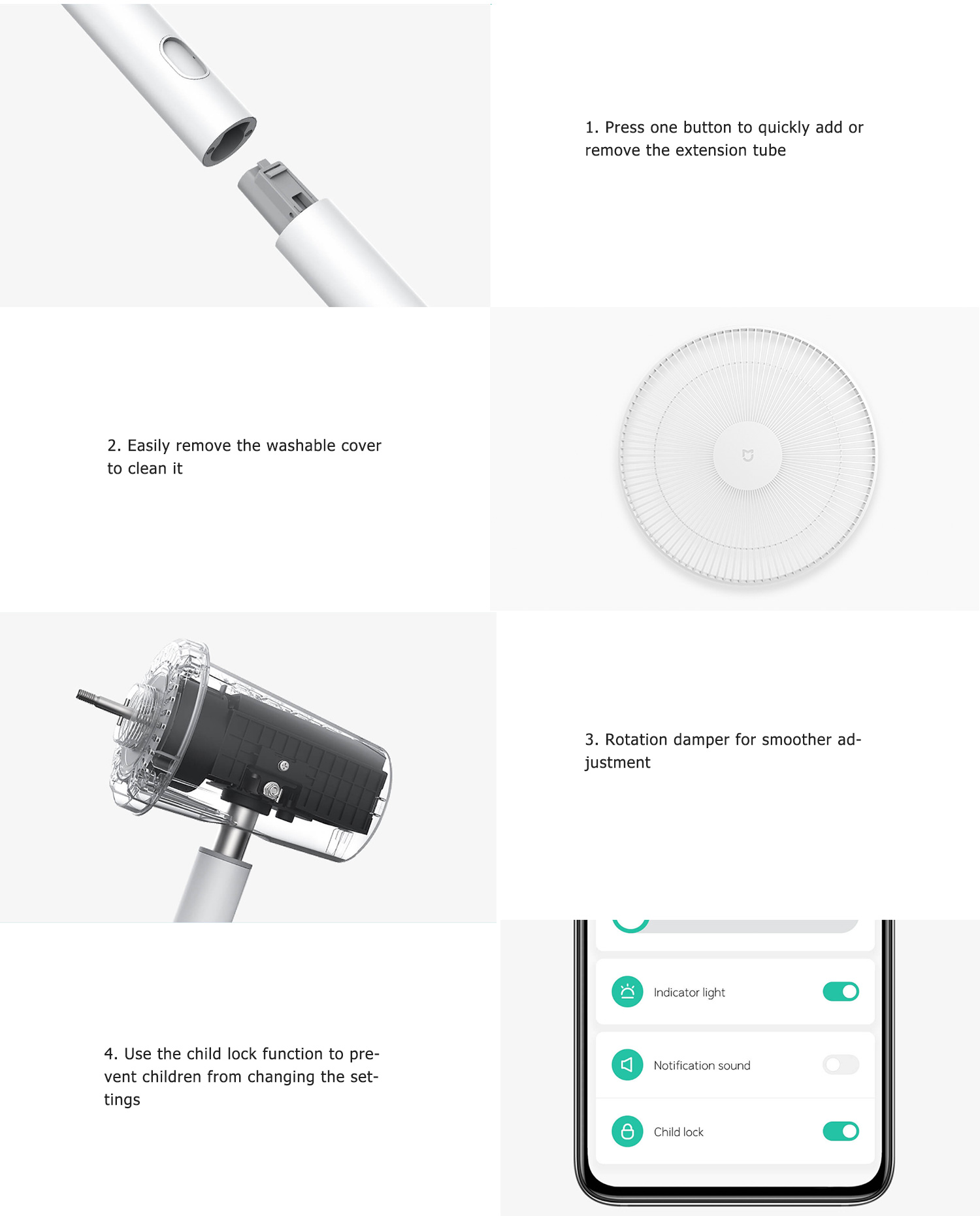 1. Press one button to quickly add or remove the extension tube

2. Easily remove the washable cover to clean it

3. Rotation damper for smoother adjustment

4. Use the child lock function to prevent children from changing the settings

Indicator light

Notification sound

Child lock