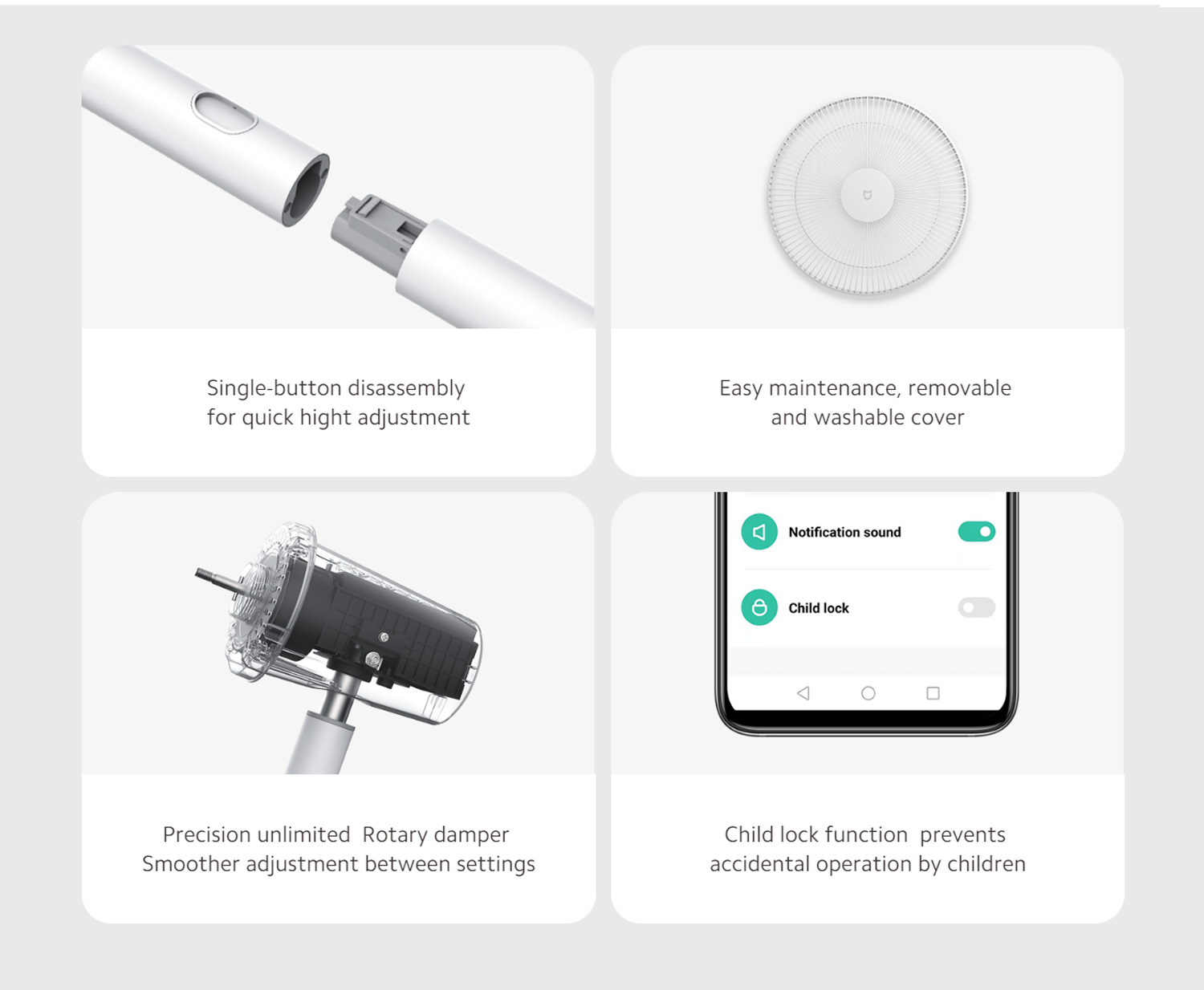 Single-button disassembly
for quick hight adjustment

Easy maintenance, removable
and washable cover

Precision unlimited Rotary damper
Smoother adjustment between settings

Notification sound

Child lock

Child lock function prevents
accidental operation by children