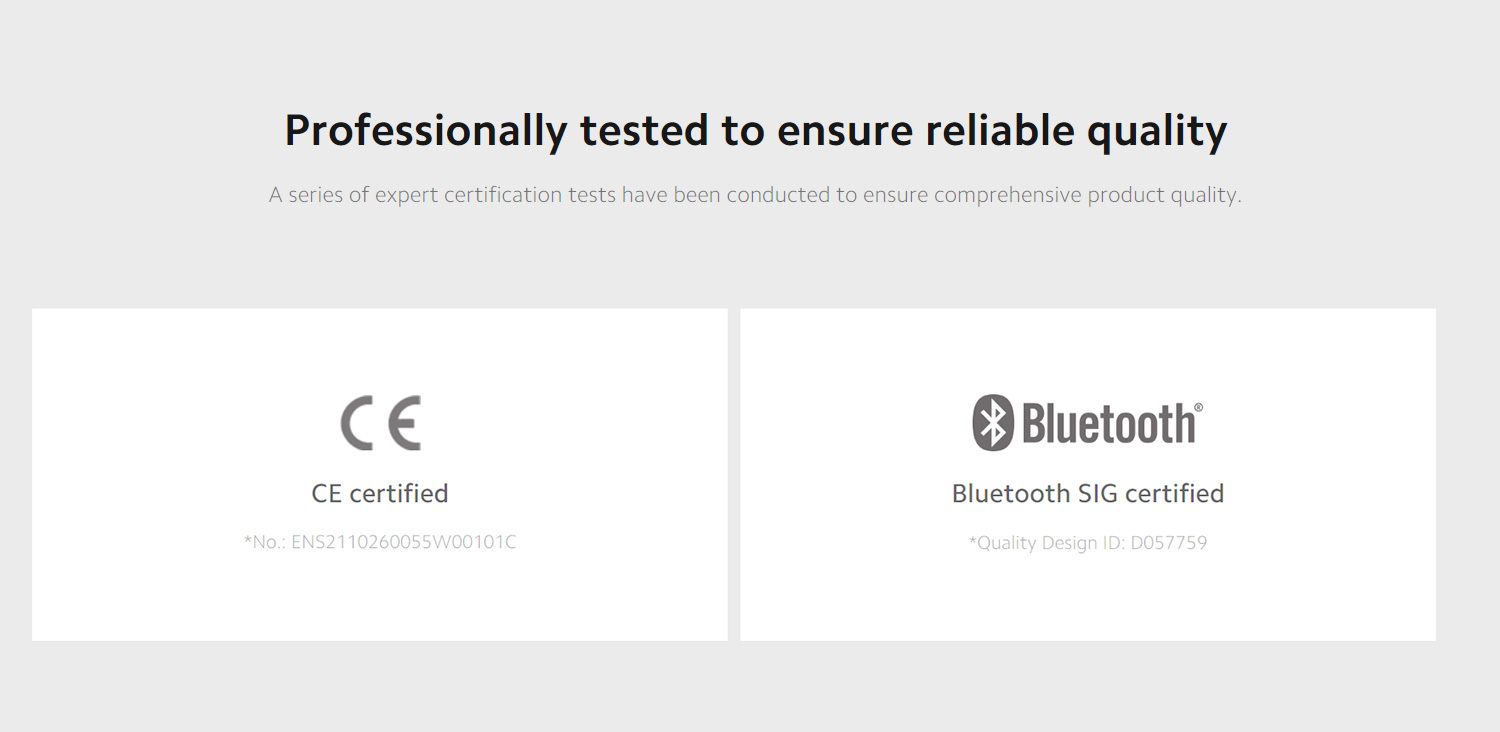 Professionally tested to ensure reliable quality

A series of expert certification tests have been conducted to ensure comprehensive product quality.

CE

CE certified

*No.: ENS2110260055W00101C

Bluetooth®

Bluetooth SIG certified

*Quality Design ID: D057759