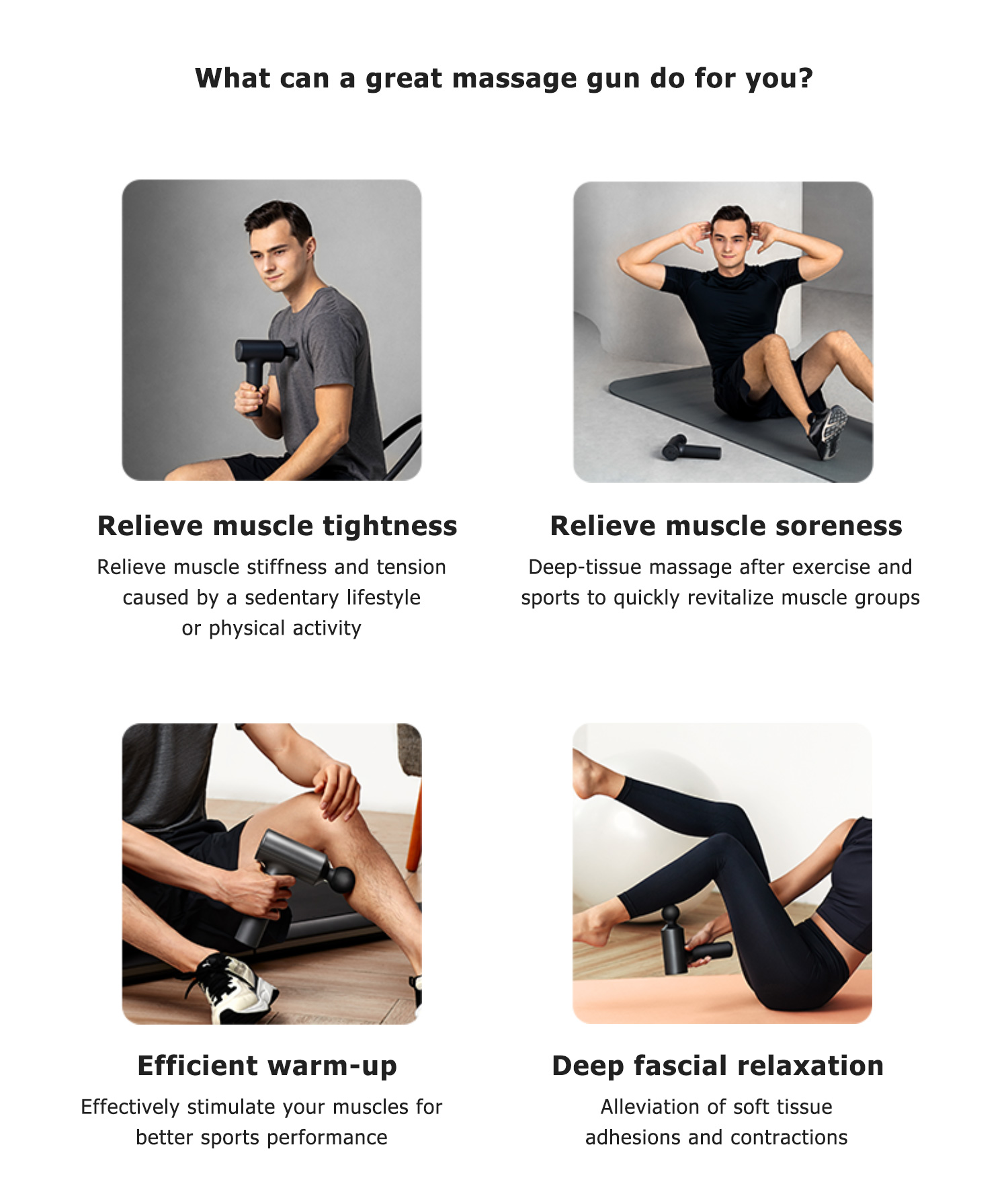 What can a great massage gun do for you?

Relieve muscle tightness

Relieve muscle stiffness and tension caused by a sedentary lifestyle or physical activity

Relieve muscle soreness

Deep-tissue massage after exercise and sports to quickly revitalize muscle groups

Efficient warm-up

Effectively stimulate your muscles for better sports performance

Deep fascial relaxation

Alleviation of soft tissue adhesions and contractions